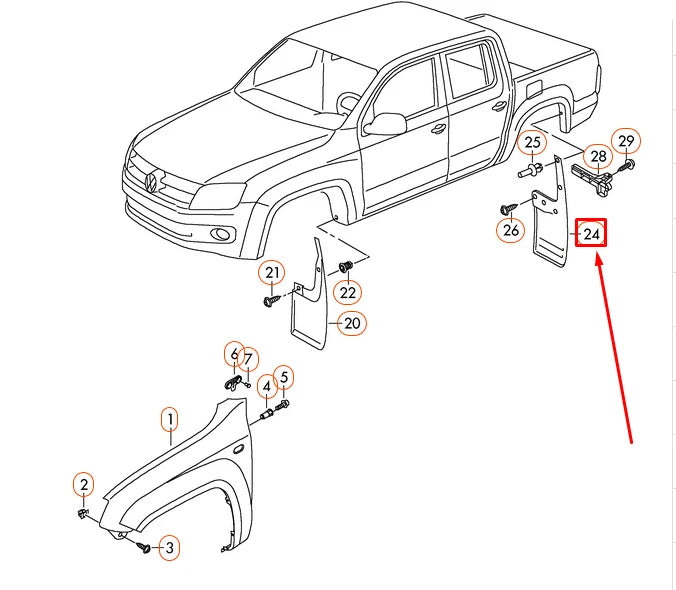 25
29
28
26
24
21
22
20
6
7
4
5
1
2
3