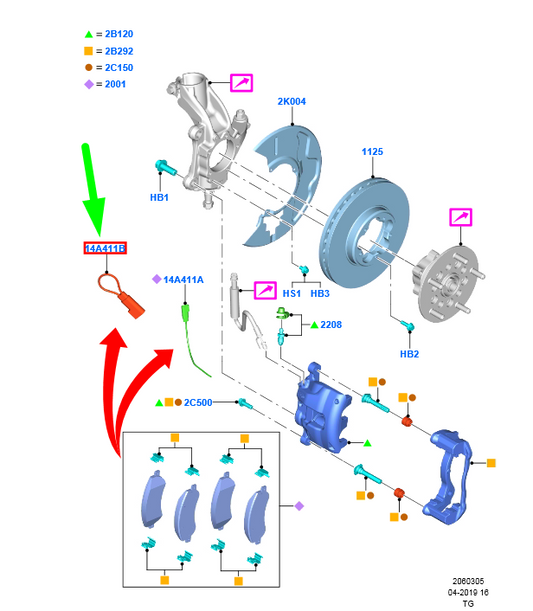 = 2B120
= 2B292
= 2C150
= 2001

2K004
1125
HB1
14A411B
14A411A
HS1
HB3
2208
HB2
2C500

2060305
04-2019 16
TG