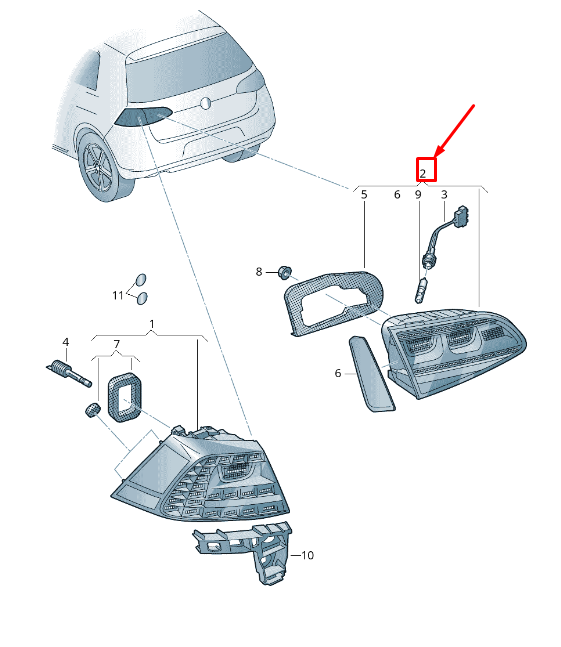 2
5
6
9
3
8
11
1
4
7
6
10