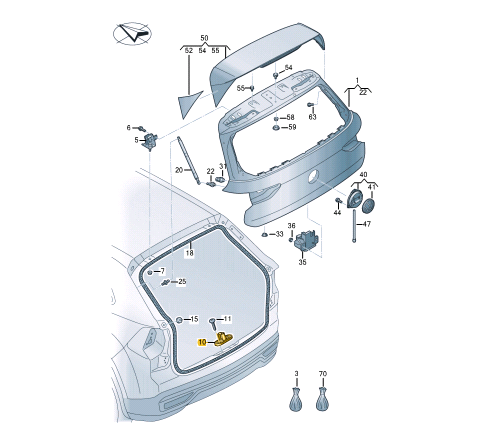 50
52 54 55
54
55
1
22
63
58
59
6
5
20
22
31
40
41
44
47
36
33
35
18
7
25
15
11
10
3
70