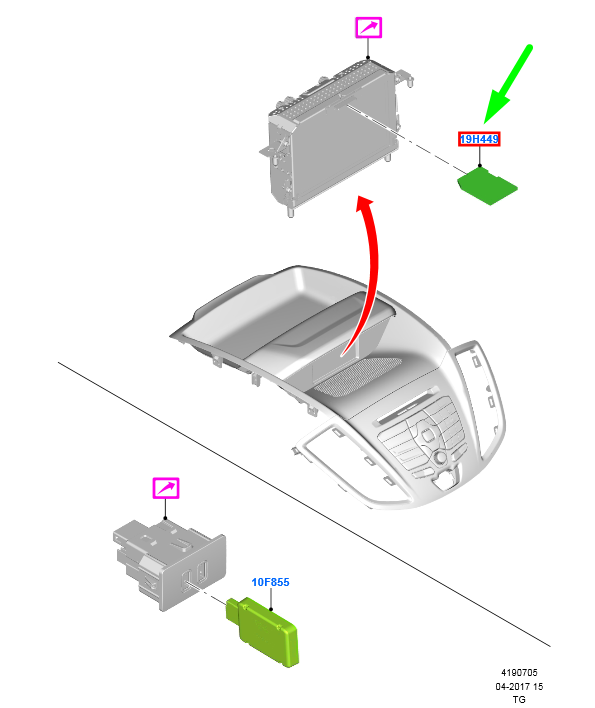 19H449

10F855

4190705
04-2017 15
TG