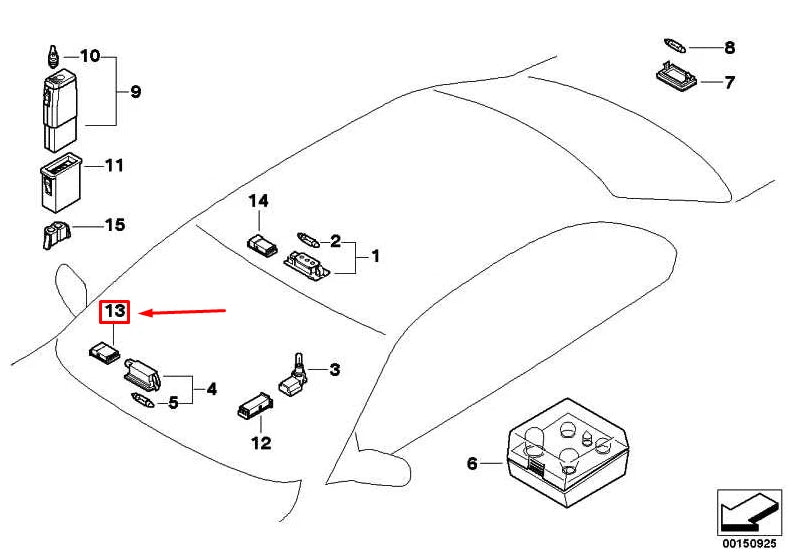 10
9
11
15
8
7
14
2
1
13
3
4
5
12
6
00150925