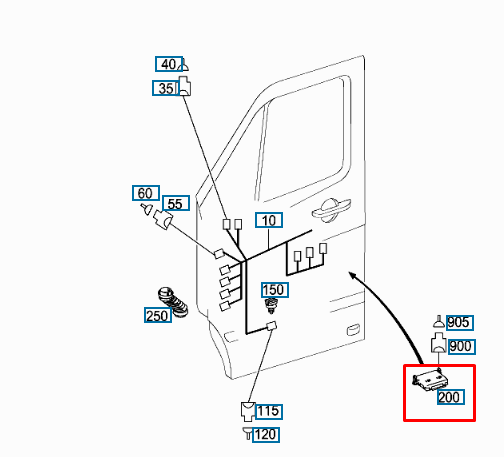 40
35
60
55
10
150
250
905
900
200
115
120