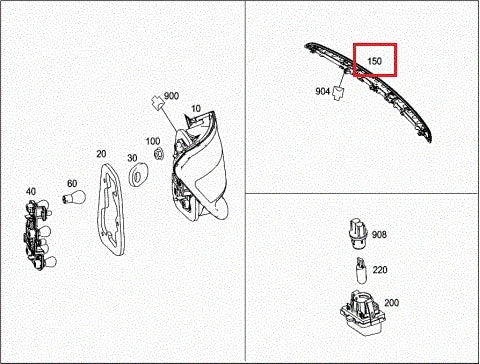 900
10
100
20
30
60
40
150
904
908
220
200