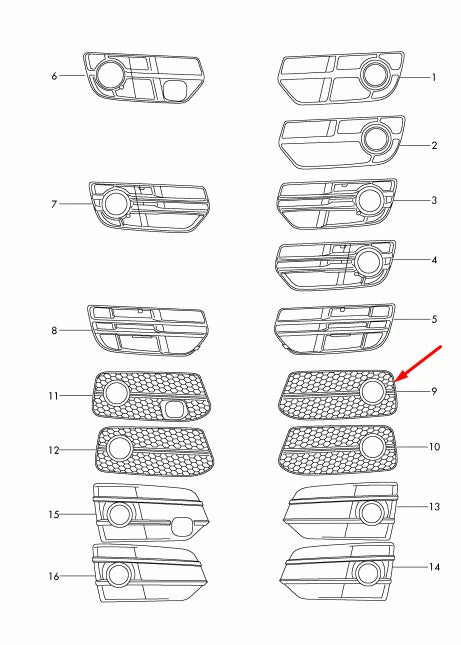 6
1
2
7
3
4
8
5
11
9
12
10
15
13
16
14