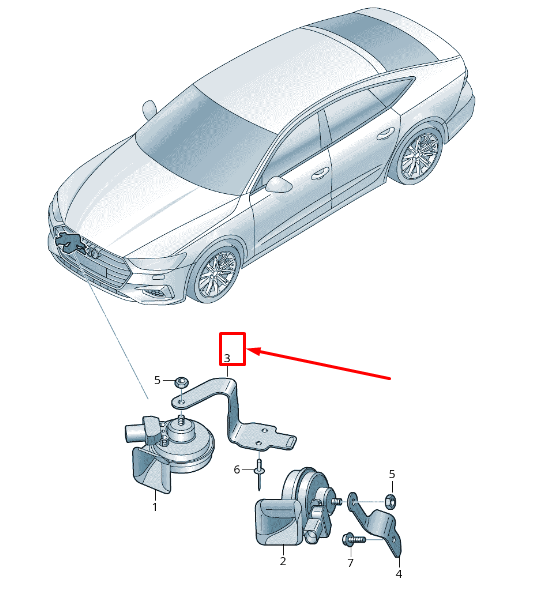 3
5
6
1
5
2
7
4