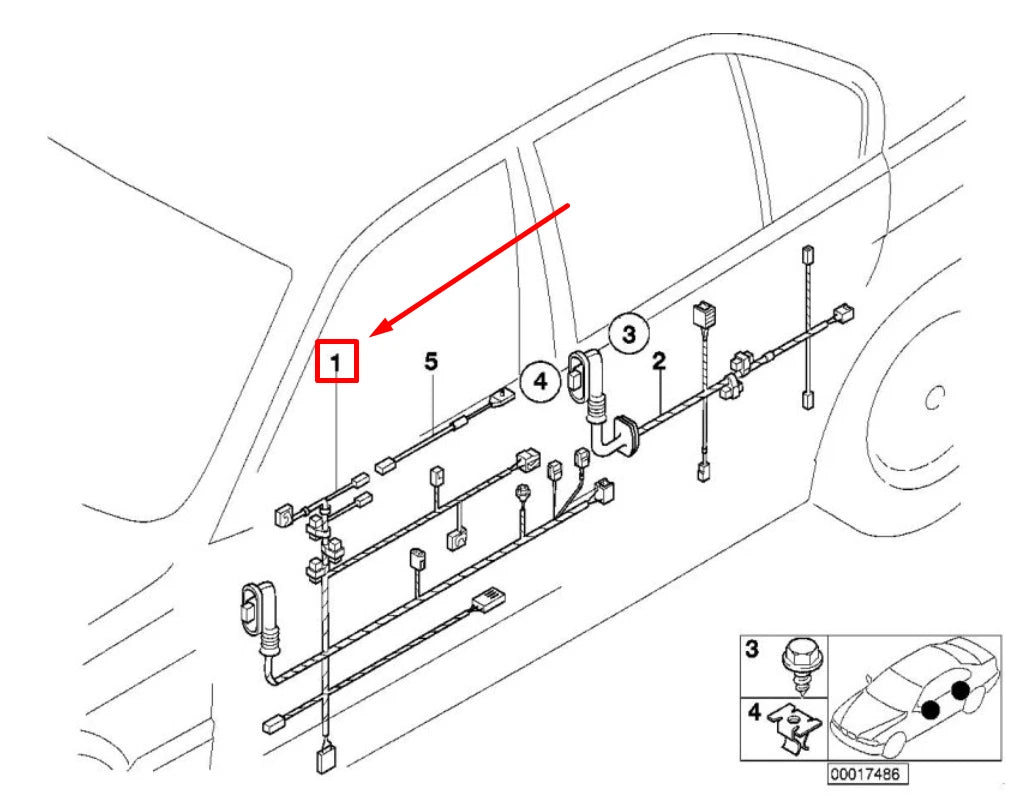 1
5
4
3
2
3
4
00017486