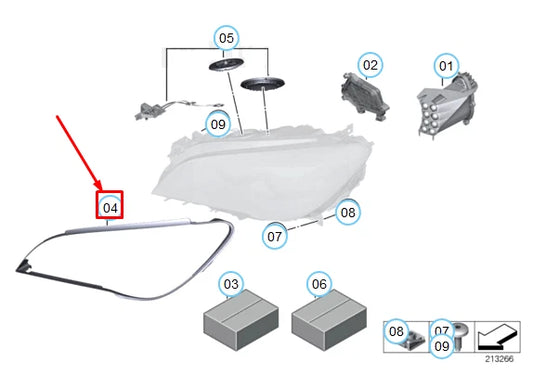 05
02
01
09
04
08
07
03
06
08
07
09
213266