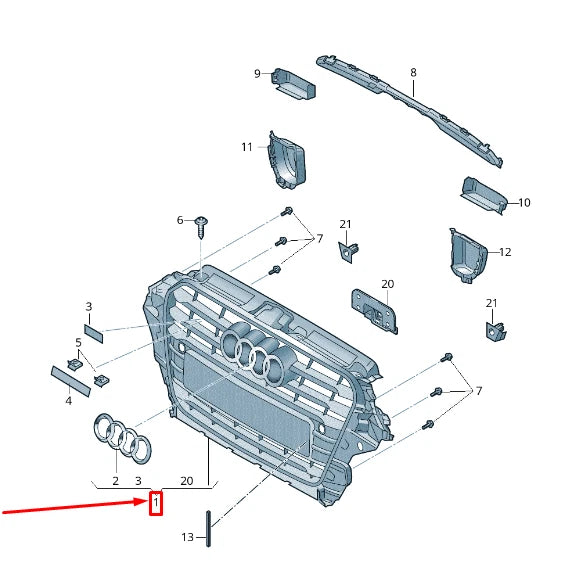 9
8
11
10
6
7
21
12
20
21
3
5
4
7
2 3 20
1
13