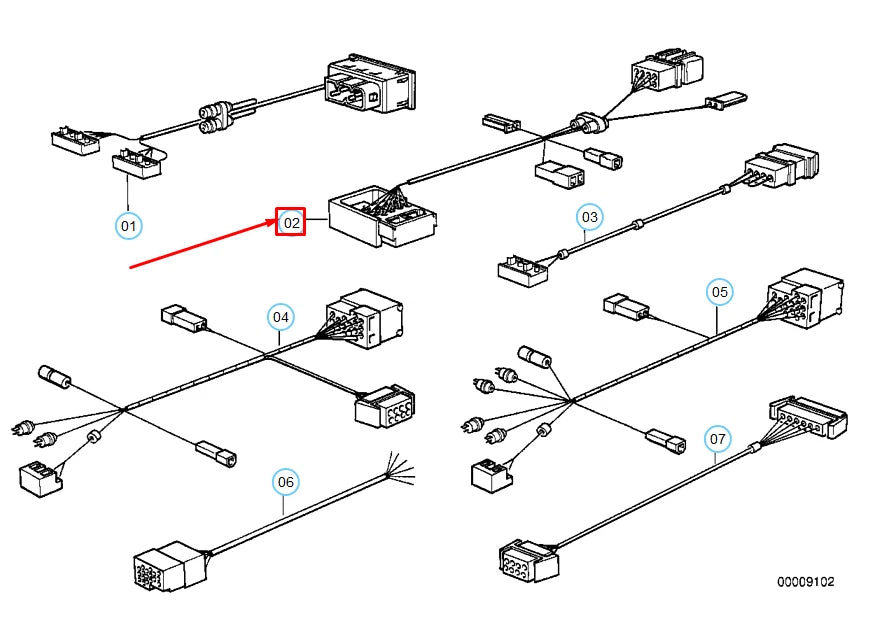 01
02
03
04
05
06
07
00009102