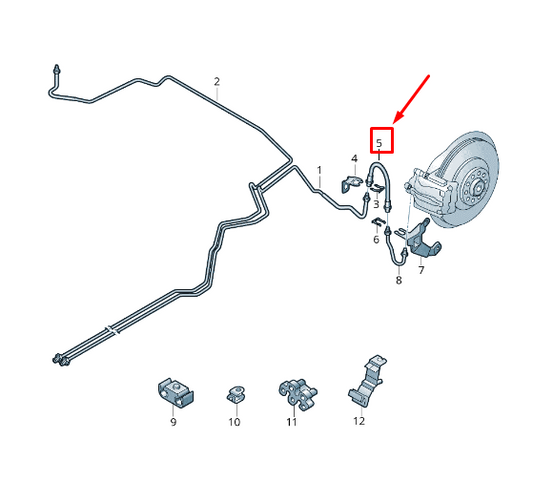 2
5
4
1
3
6
7
8
9
10
11
12