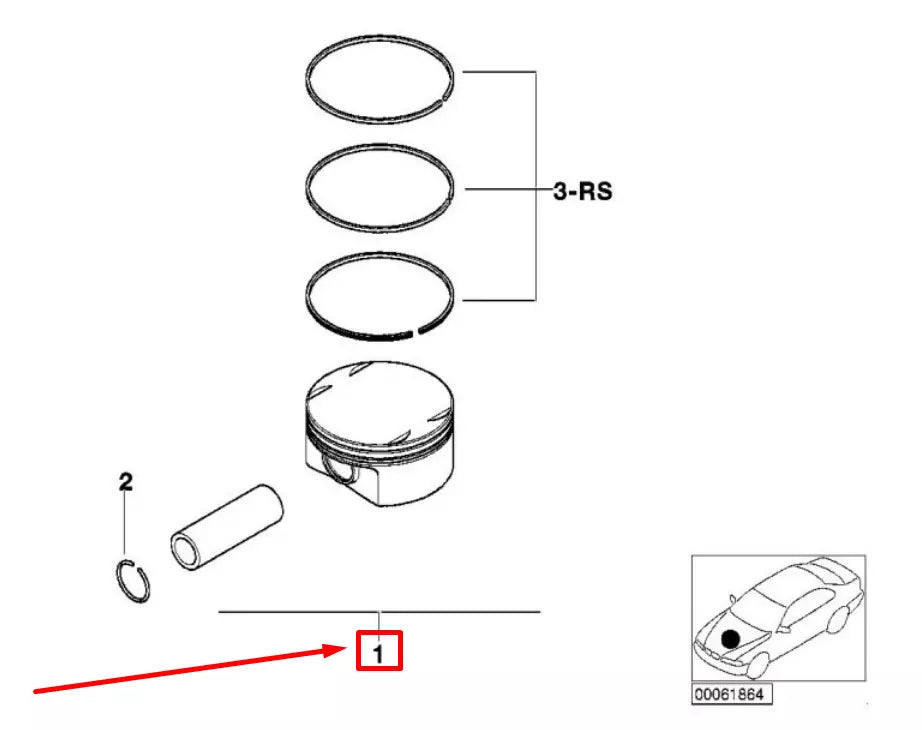 3-RS

2

1

00061864