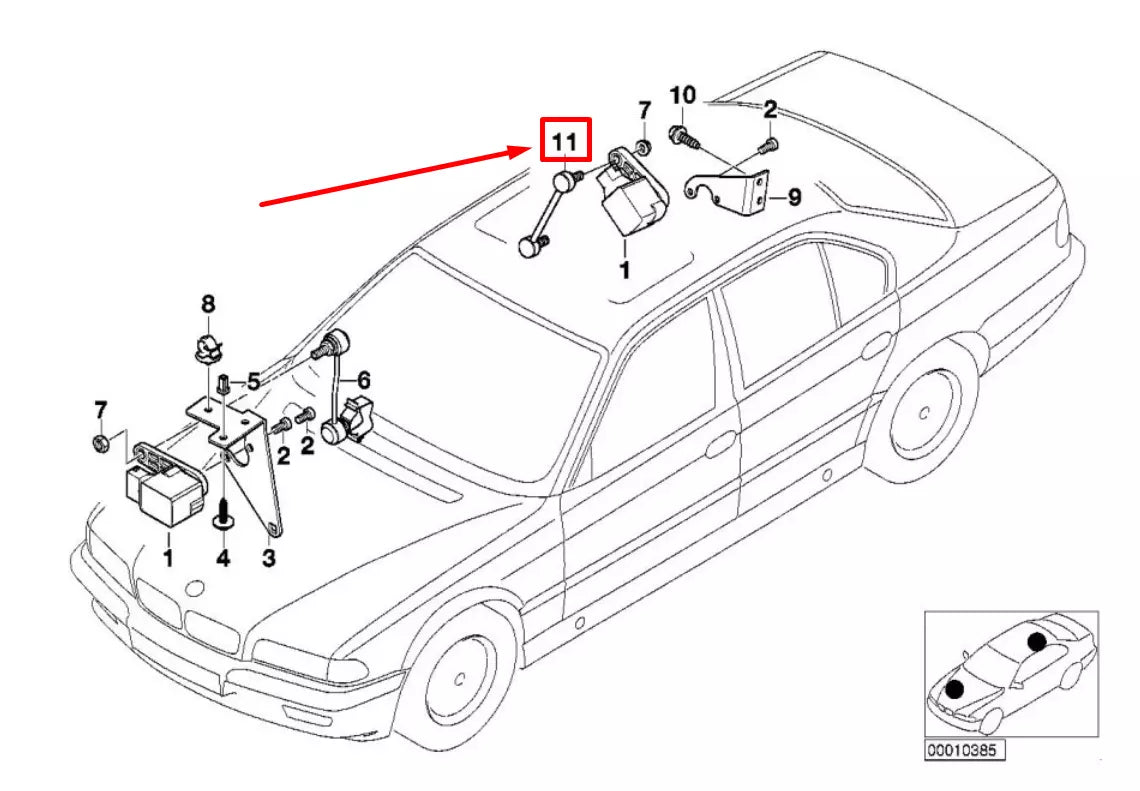 11
7
10
2
9
1
8
5
6
7
2
2
1
4
3
00010385