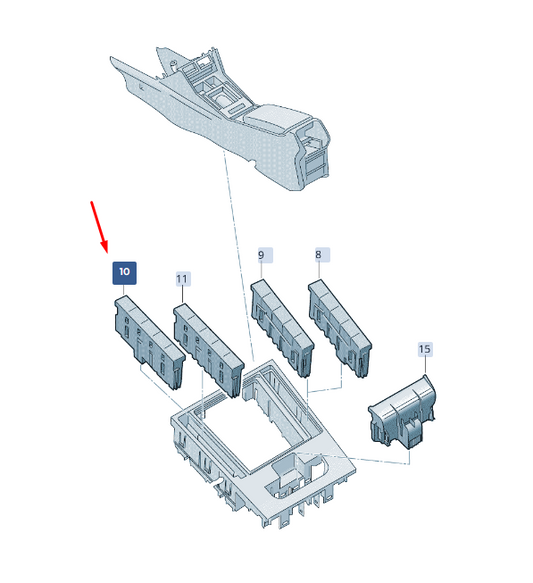 10
11
9
8
15