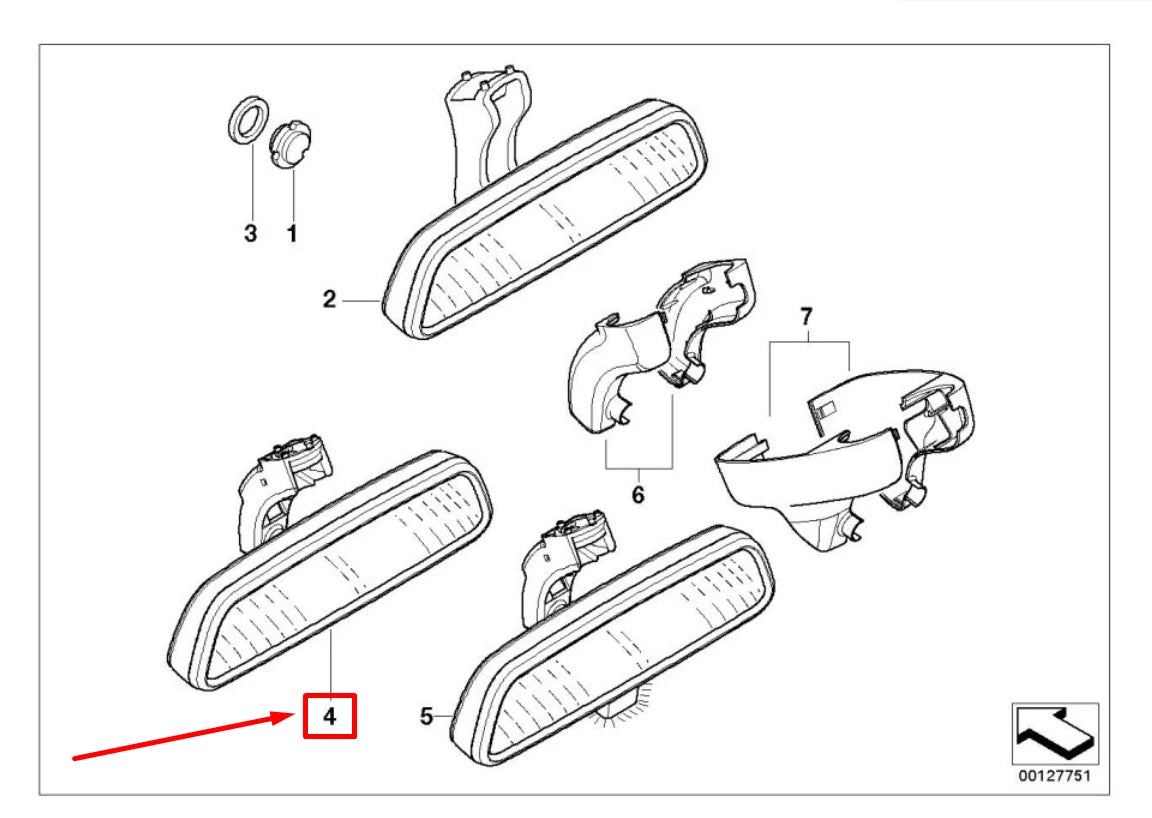 3
1
2
7
6
4
5
00127751