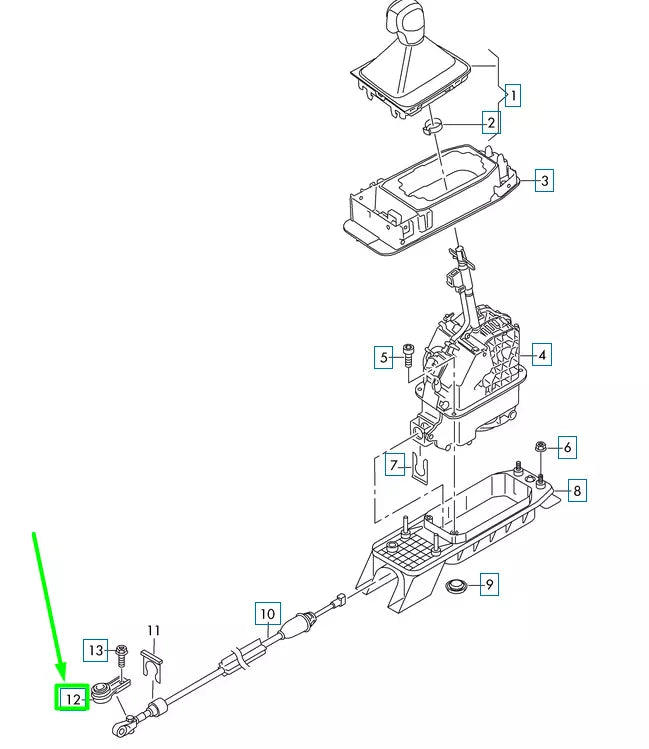 1
2
3
4
5
6
7
8
9
10
11
13
12