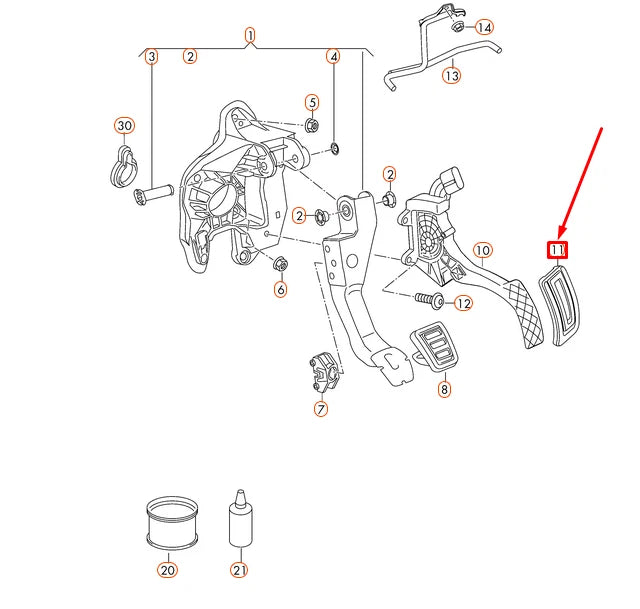 1
3
2
4
14
13
5
30
2
2
10
11
6
12
8
7
20
21