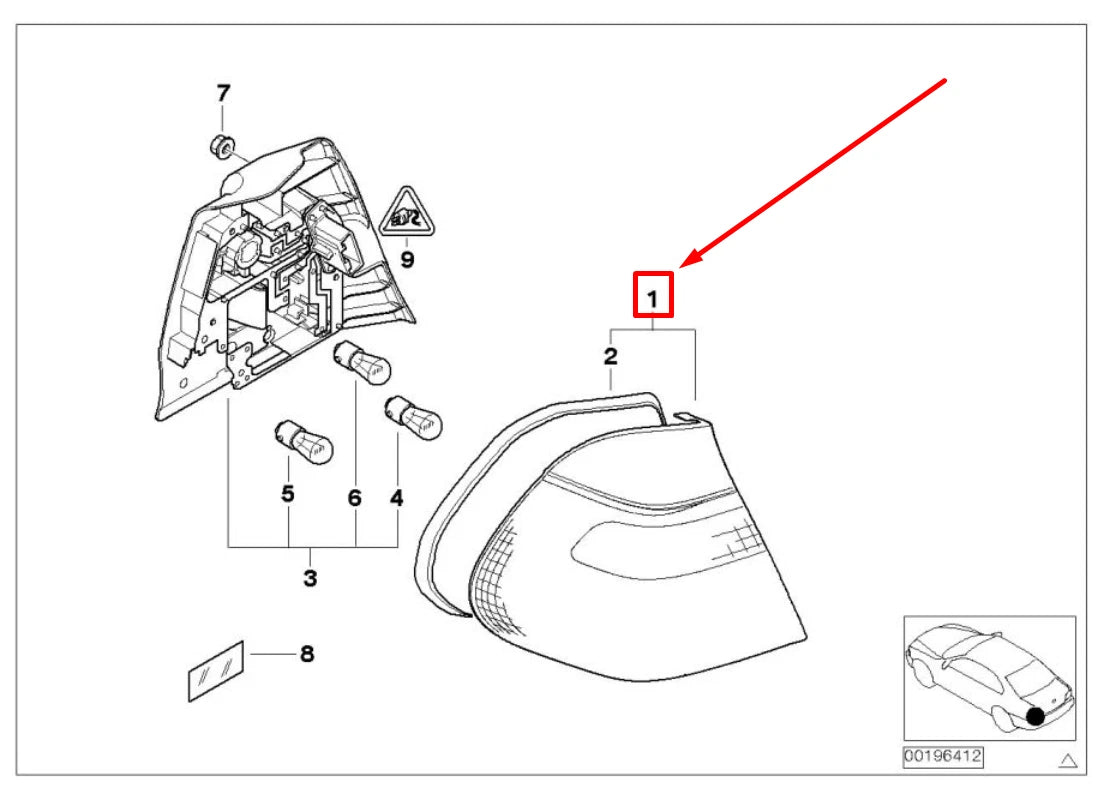 7

9

1

2

5

6

4

3

8

00196412