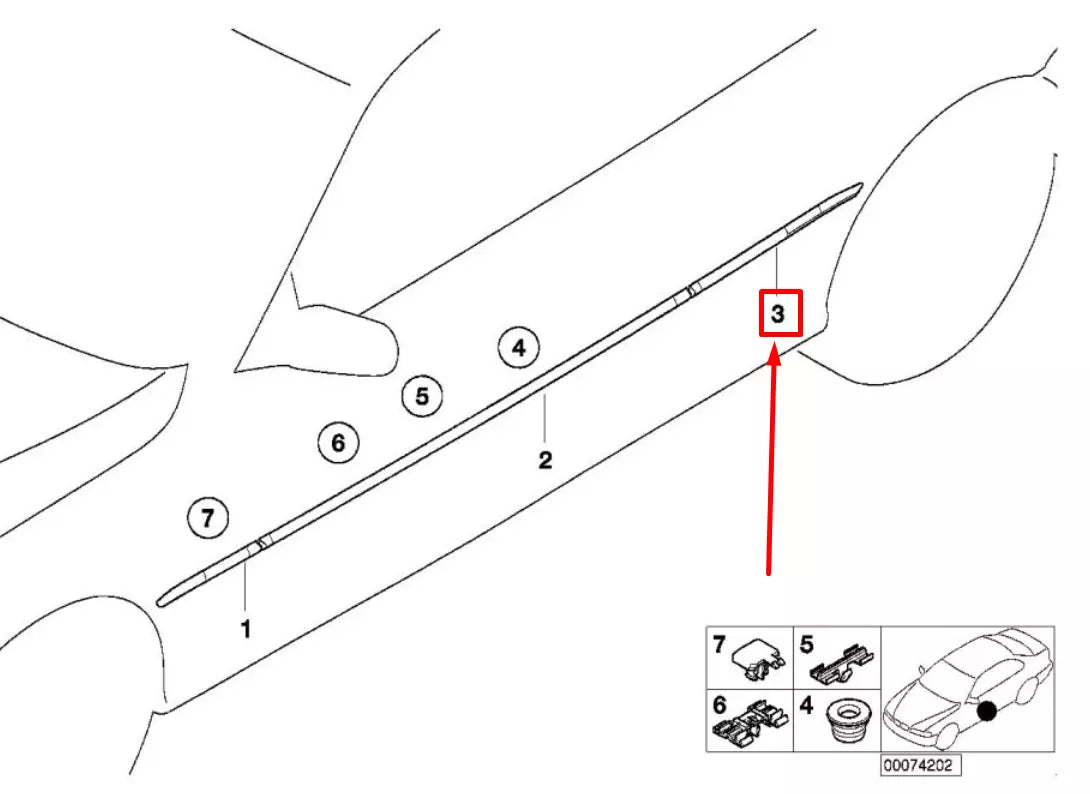 3
4
5
6
2
7
1
7
5
6
4
00074202