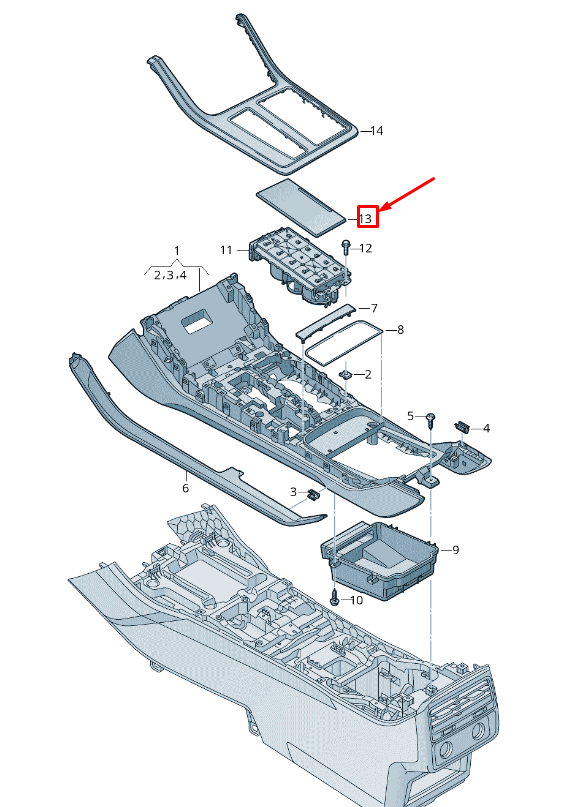 14
13
1
2,3,4
11
12
7
8
2
5
4
6
3
9
10