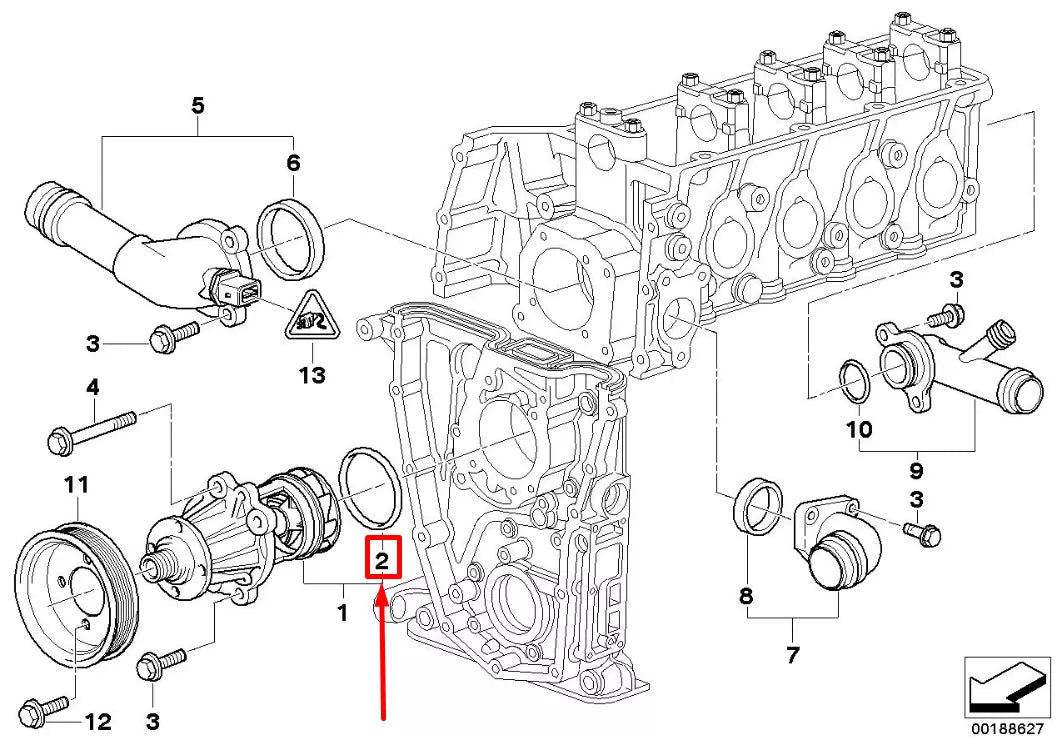 5
6
3
13
4
11
2
1
12
3
3
10
9
3
8
7
00188627