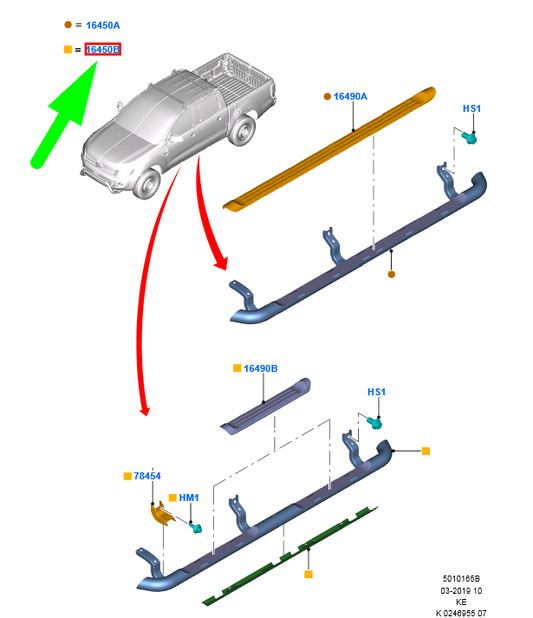 = 16450A

= 16450B

16490A

HS1

16490B

HS1

78454

HM1

5010165B
03-2019 10
KE
K 0246955 07