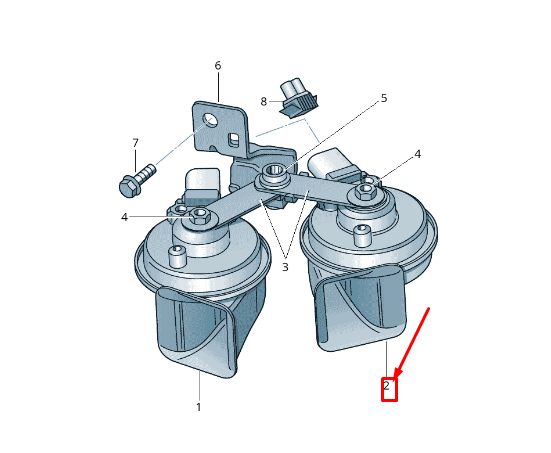 6
8
5
7
4
4
3
1
2