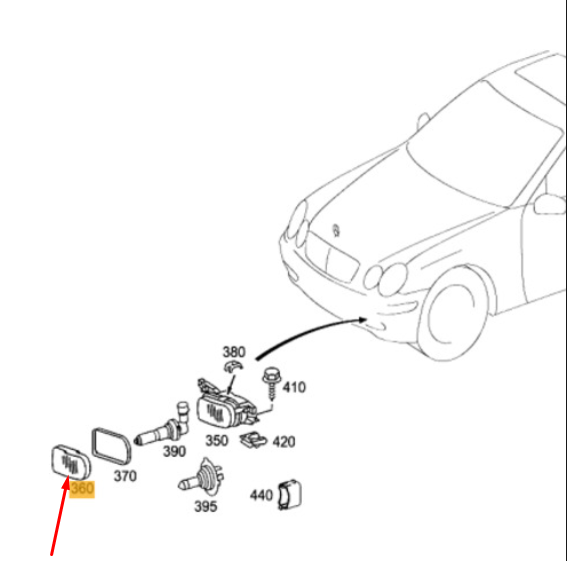 380
410
350
420
390
370
360
395
440