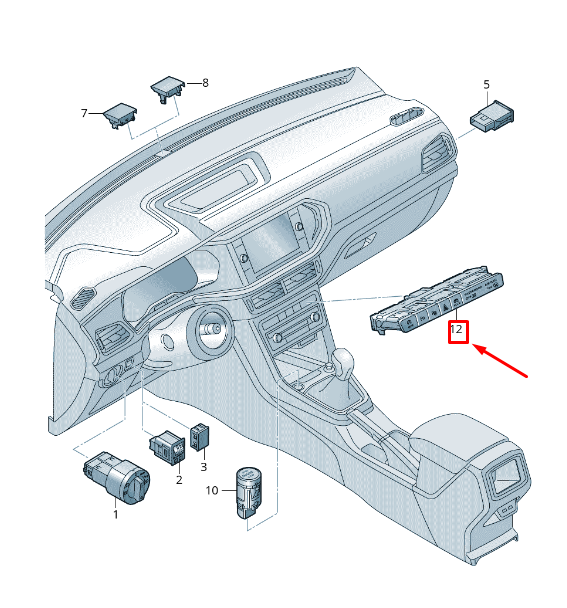 8
7
5
12
1
2
3
10