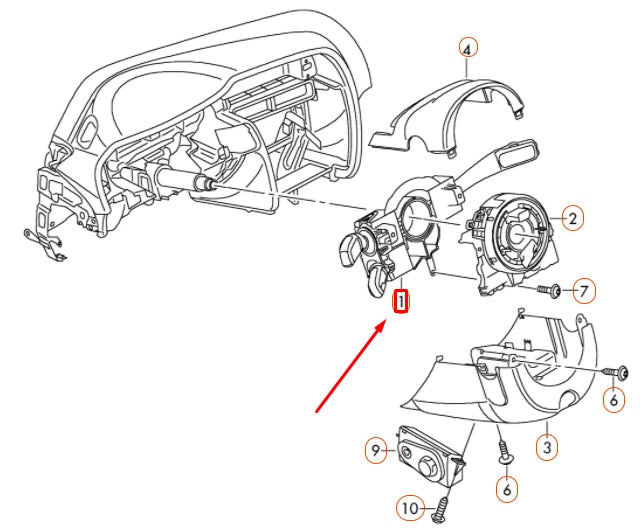 4
2
7
1
6
3
9
6
10