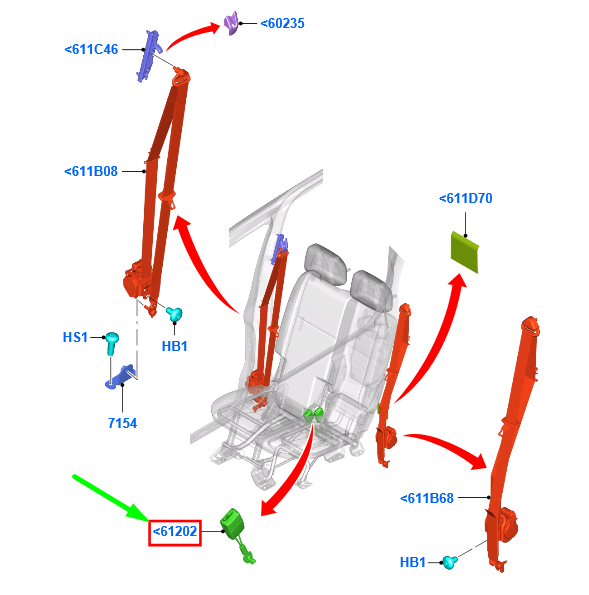 <60235
<611C46
<611B08
<611D70
HS1
HB1
7154
<611B68
<61202
HB1