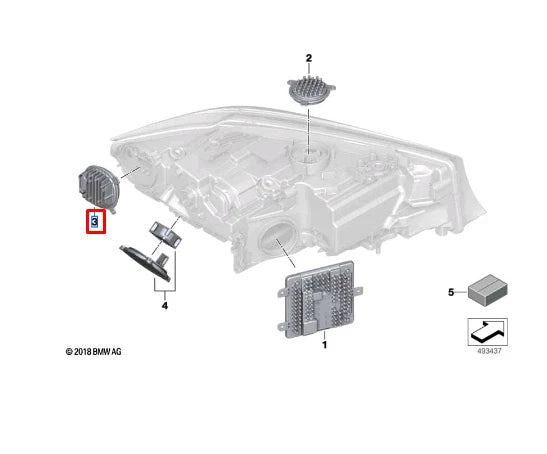 2

3

4

5

1

© 2018 BMW AG

493437