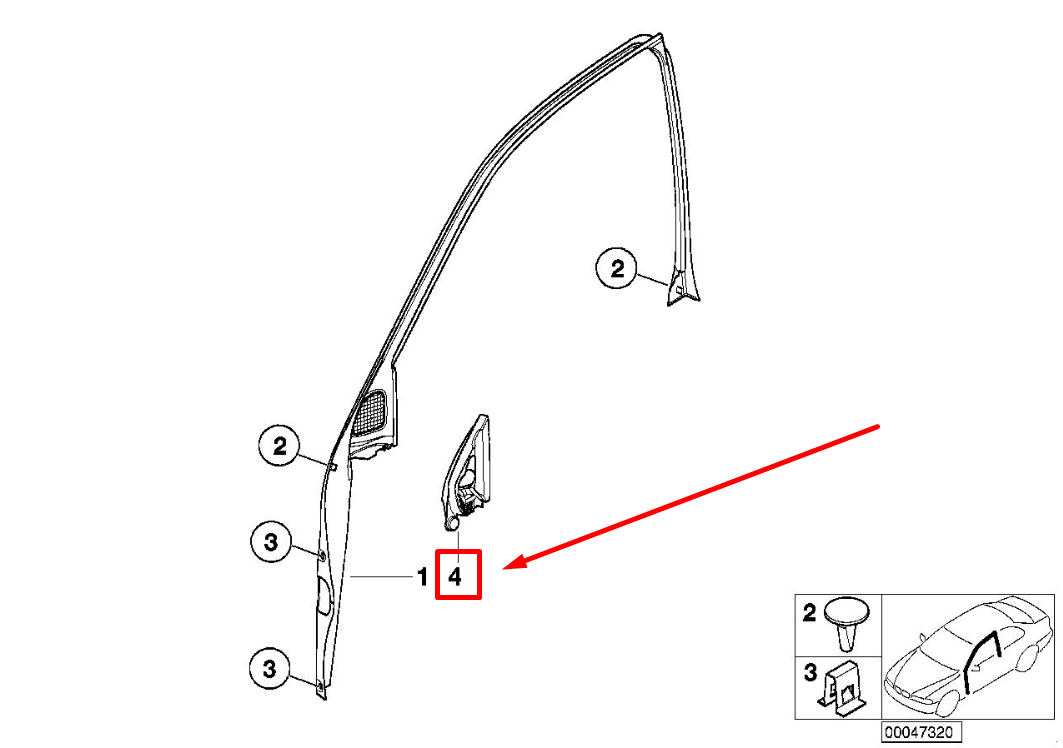 2
2
3
1
4
3
2
3
00047320