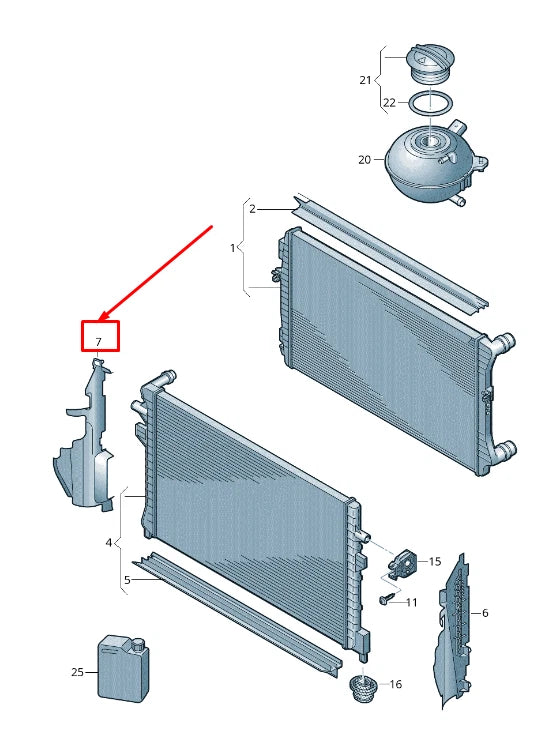 21
22
20
2
1
7
4
5
15
11
6
25
16