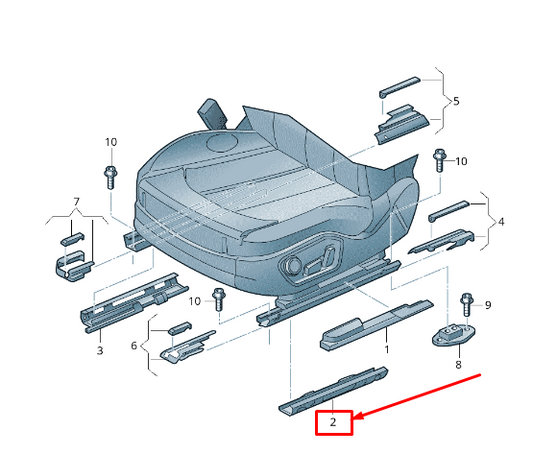 5
10
10
7
4
10
9
3
6
1
8
2