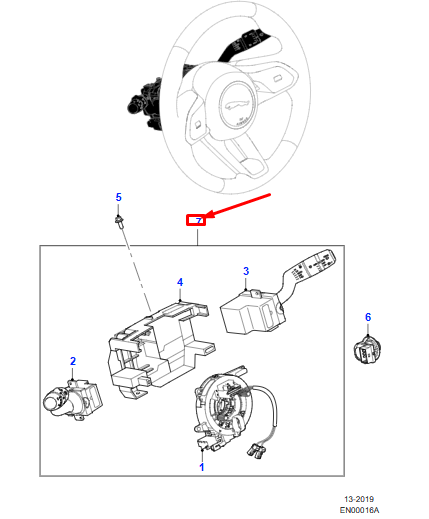 5
7
4
3
6
2
1
13-2019
EN00016A