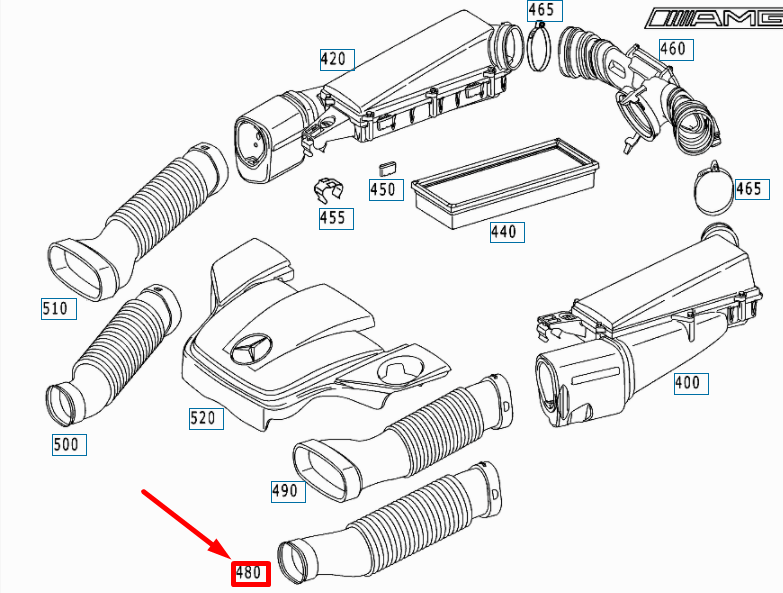 465

AMG

420

460

450

465

455

440

510

400

520

500

490

480