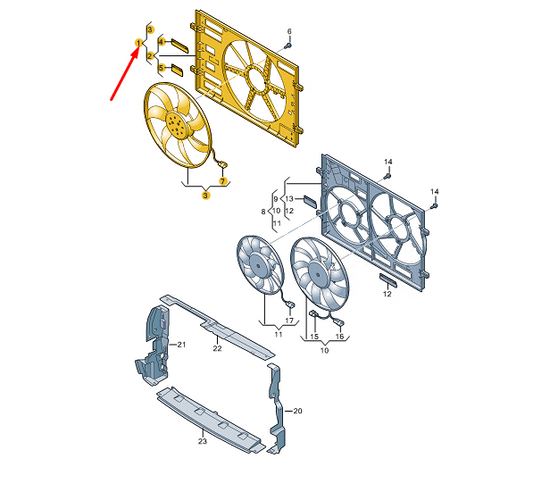 3
1
4
2
5
6
7
3
14
14
9
13
8
10
12
11
12
17
11
15
16
10
21
22
20
23