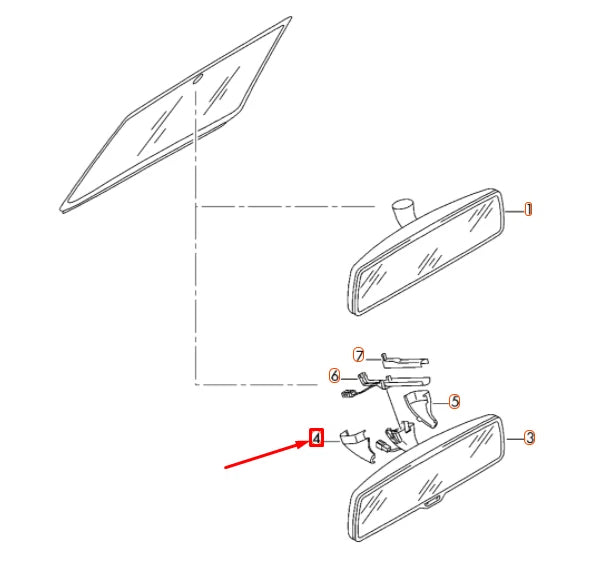 1
7
6
5
4
3