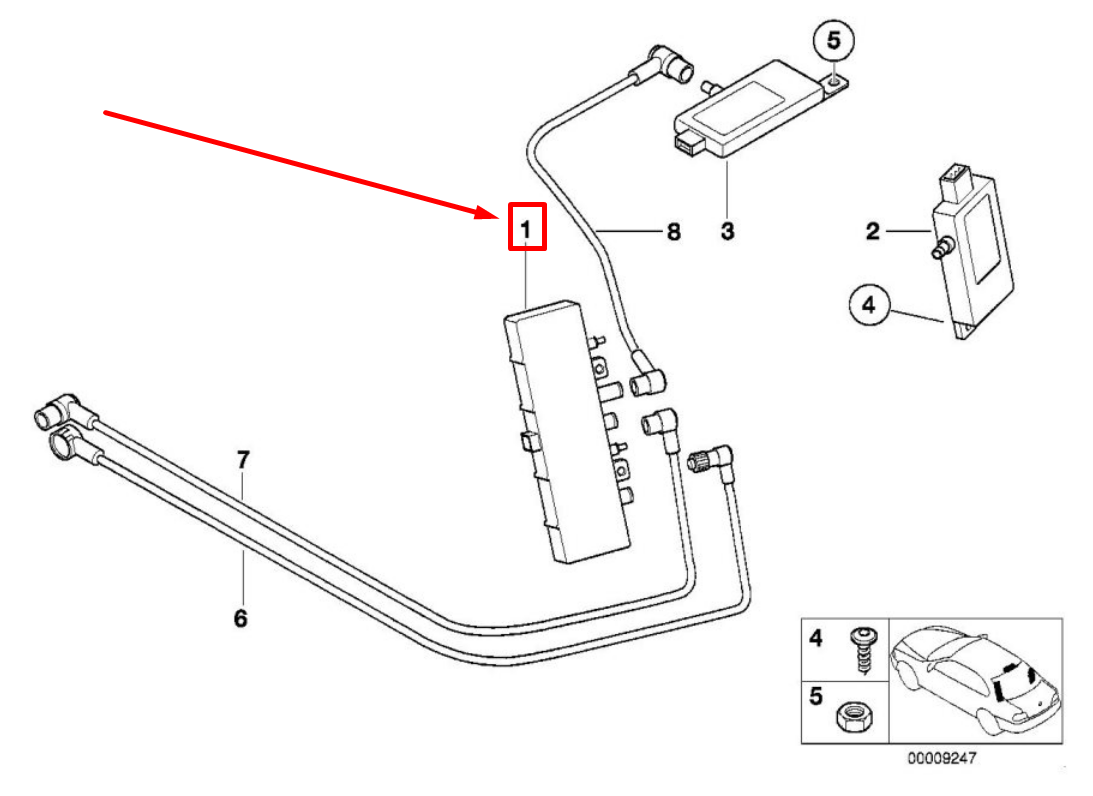 5
1
8
3
2
4
7
6
4
5
00009247