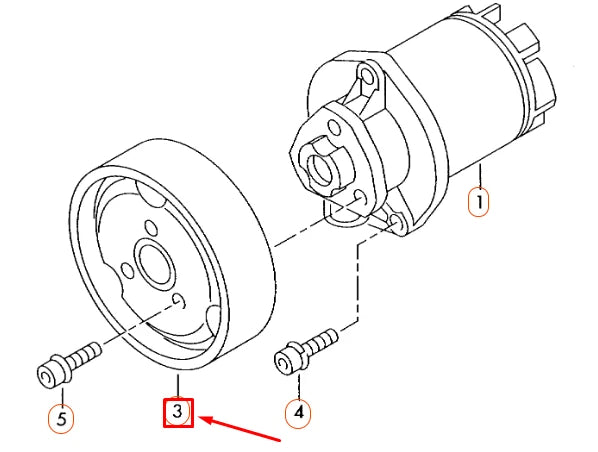 1

5

3

4