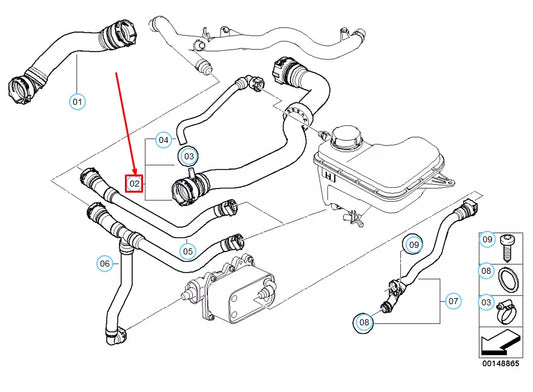 01

04

03

02

05

06

09

07

08

09

08

03

00148865