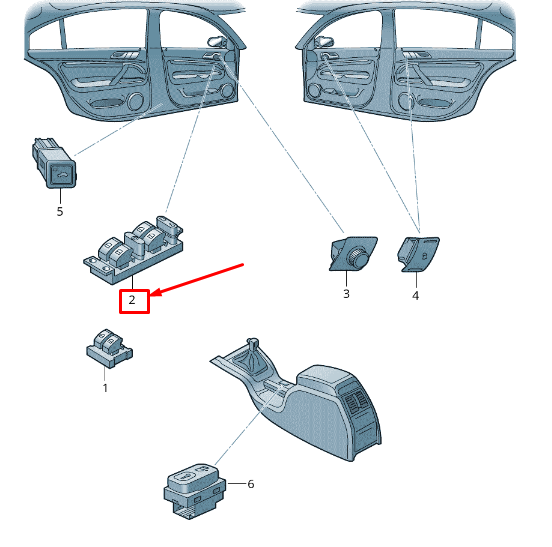 5

2

3

4

1

6