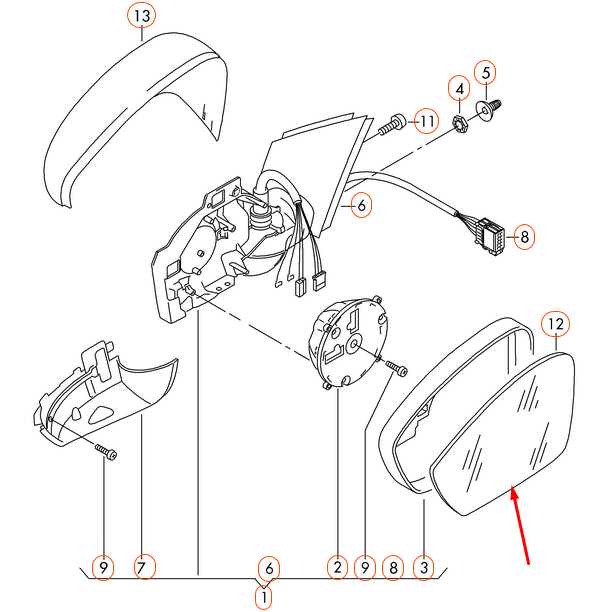 13
5
4
11
6
8
12
9
7
6
2
9
8
3
1