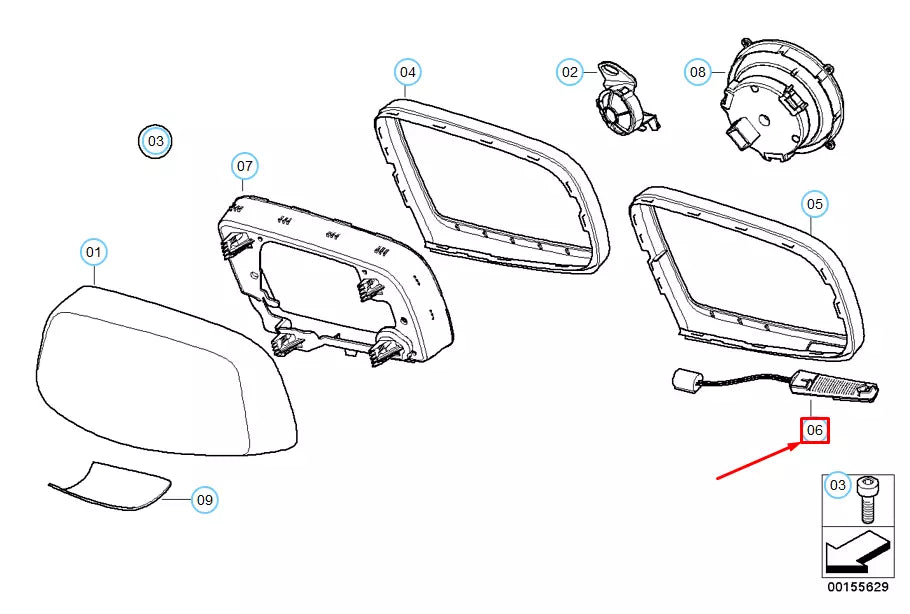 04
02
08
03
07
05
01
06
09
03
00155629