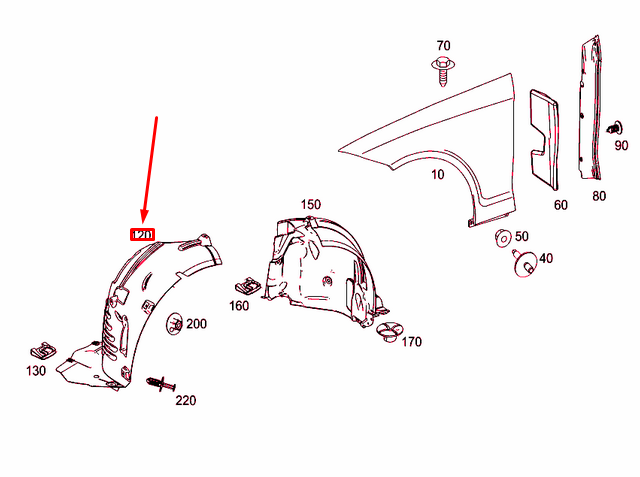 70
90
10
60
80
150
50
40
120
160
200
170
130
220