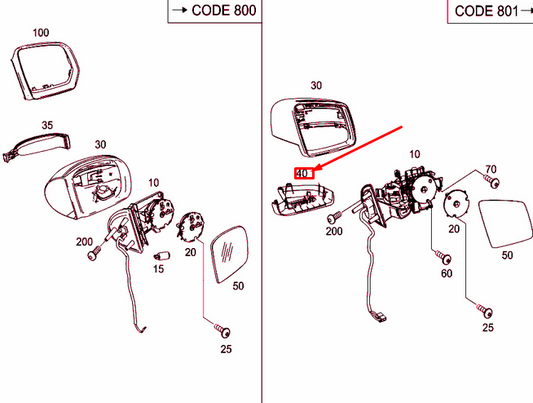 → CODE 800

100

35

30

10

200

15

20

50

25

CODE 801 →

30

40

10

70

200

20

50

60

25