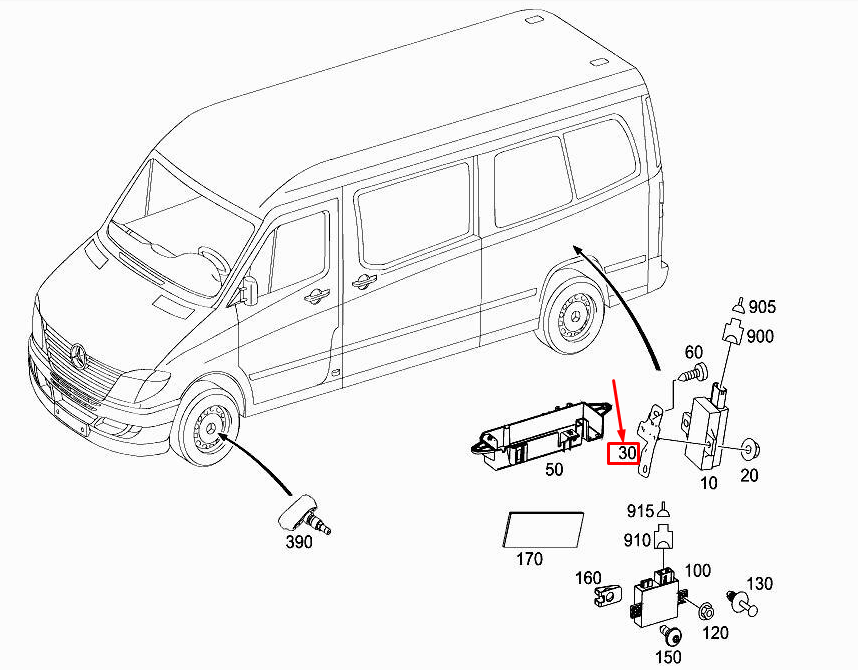 905
900
60
30
50
10
20
390
915
910
170
100
160
130
120
150