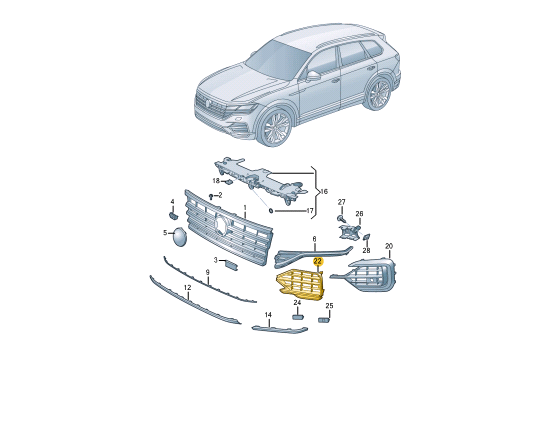 18
2
16
17
4
1
27
26
5
6
28
20
3
22
9
12
24
25
14