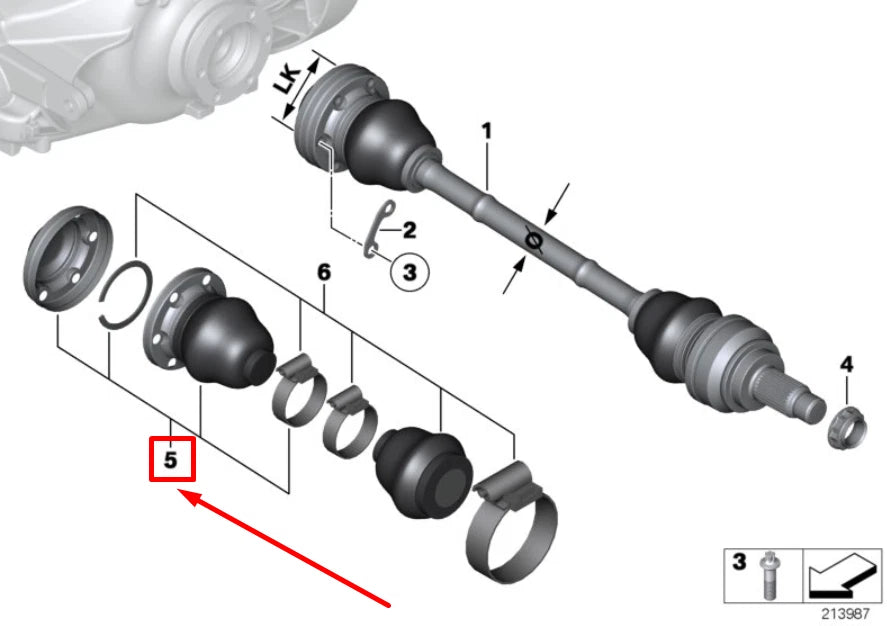 LK
1
2
3
Ø
6
4
5
3
213987